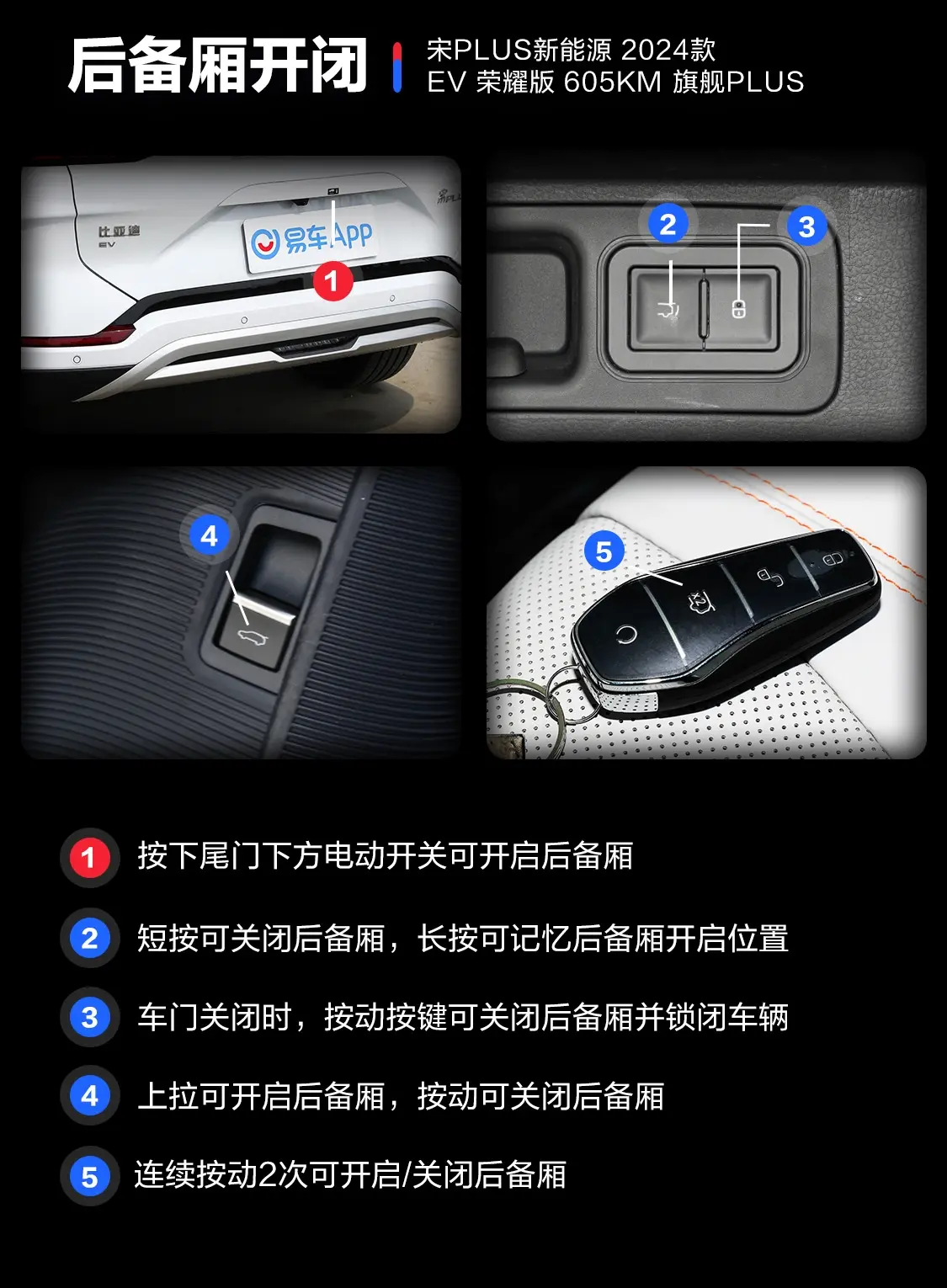 后备厢开闭

宋PLUS新能源 2024款
EV 荣耀版 605KM 旗舰PLUS

比亚迪
EV

易车App

1

2

3

4

5

1 按下尾门下方电动开关可开启后备厢

2 短按可关闭后备厢，长按可记忆后备厢开启位置

3 车门关闭时，按动按键可关闭后备厢并锁闭车辆

4 上拉可开启后备厢，按动可关闭后备厢

5 连续按动2次可开启/关闭后备厢