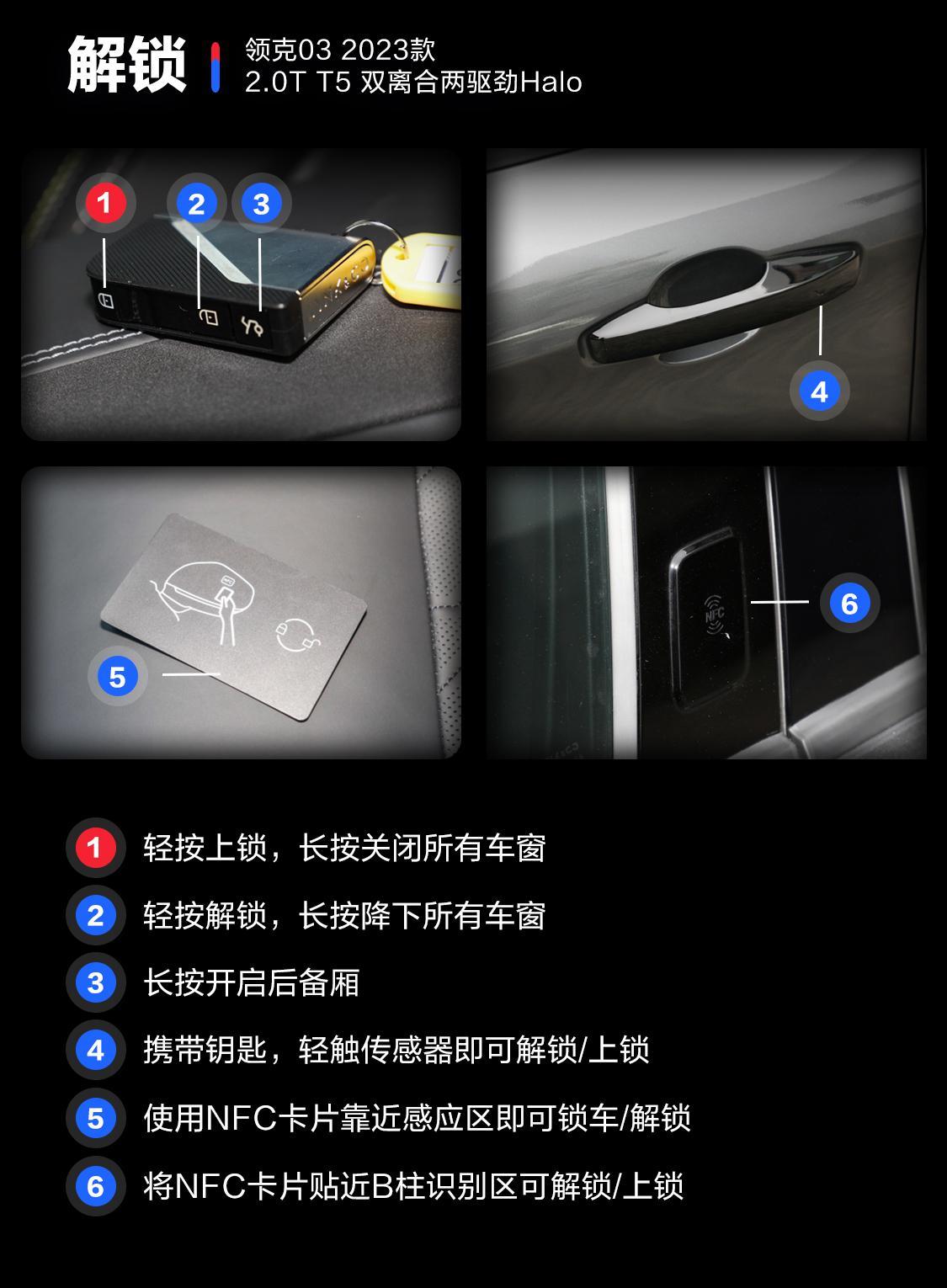 解锁

领克03 2023款
2.0T T5 双离合两驱劲Halo

1 2 3

4

5

NFC

6

1 轻按上锁，长按关闭所有车窗

2 轻按解锁，长按降下所有车窗

3 长按开启后备厢

4 携带钥匙，轻触传感器即可解锁/上锁

5 使用NFC卡片靠近感应区即可锁车/解锁

6 将NFC卡片贴近B柱识别区可解锁/上锁