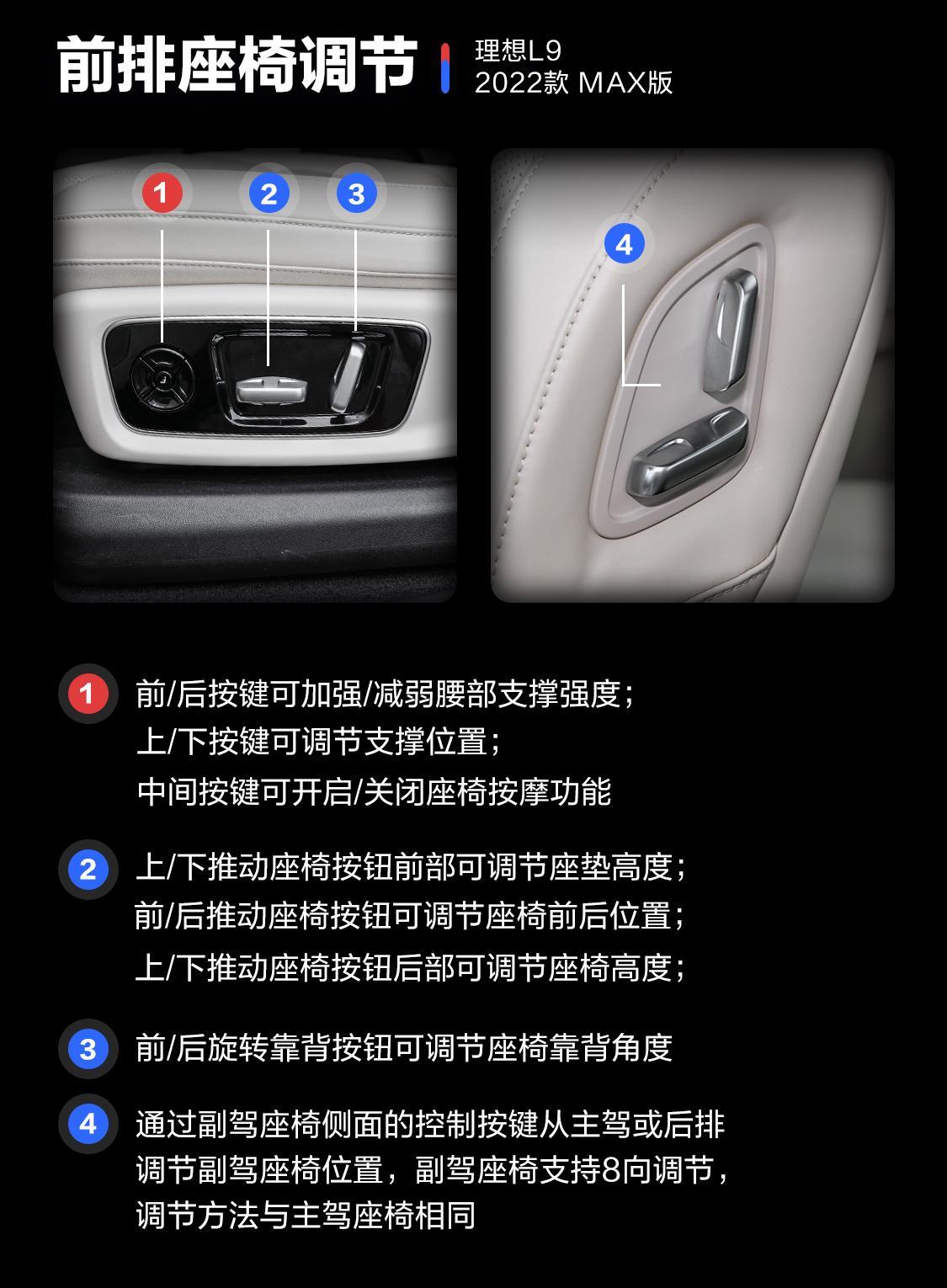 前排座椅调节

理想L9
2022款 MAX版

1 2 3

4

1 前/后按键可加强/减弱腰部支撑强度；
上/下按键可调节支撑位置；
中间按键可开启/关闭座椅按摩功能

2 上/下推动座椅按钮前部可调节座垫高度；
前/后推动座椅按钮可调节座椅前后位置；
上/下推动座椅按钮后部可调节座椅高度；

3 前/后旋转靠背按钮可调节座椅靠背角度

4 通过副驾座椅侧面的控制按键从主驾或后排调节副驾座椅位置，副驾座椅支持8向调节，调节方法与主驾座椅相同